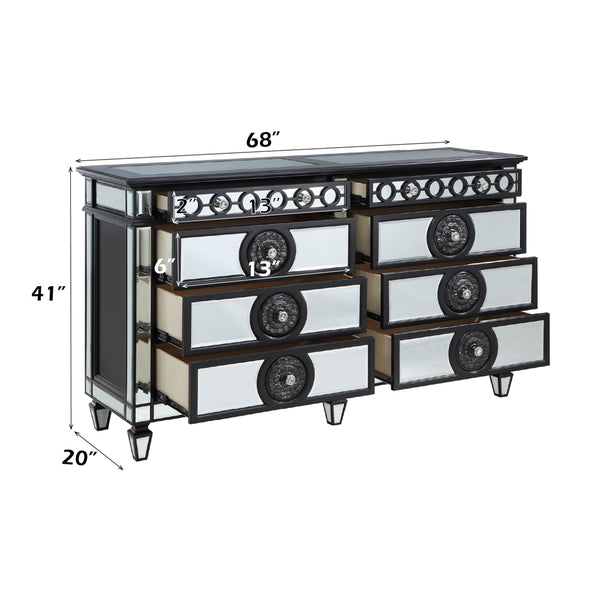 68″

2″

13″

6″

13″

41″

20″