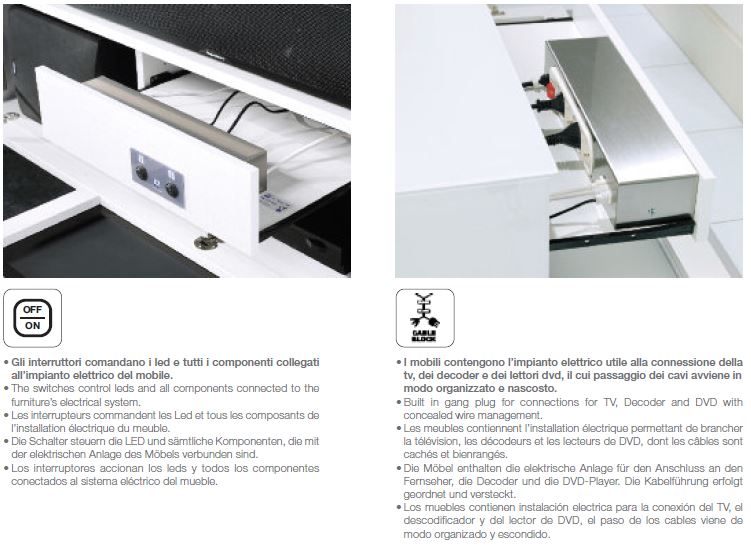 OFF
ON

• Gli interruttori comandano i led e tutti i componenti collegati all'impianto elettrico del mobile.
• The switches control leds and all components connected to the furniture's electrical system.
• Les interrupteurs commandent les Led et tous les composants de l'installation électrique du meuble.
• Die Schalter steuern die LED und sämtliche Komponenten, die mit der elektrischen Anlage des Möbels verbunden sind.
• Los interruptores accionan los leds y todos los componentes conectados al sistema eléctrico del mueble.

CABLE BLOCK

• I mobili contengono l'impianto elettrico utile alla connessione della tv, dei decoder e dei lettori dvd, il cui passaggio dei cavi avviene in modo organizzato e nascosto.
• Built in gang plug for connections for TV, Decoder and DVD with concealed wire management.
• Les meubles contiennent l'installation électrique permettant de brancher la télévision, les décodeurs et les lecteurs de DVD, dont les câbles sont cachés et bienrangés.
• Die Möbel enthalten die elektrische Anlage für den Anschluss an den Fernseher, die Decoder und die DVD-Player. Die Kabelführung erfolgt geordnet und versteckt.
• Los muebles contienen instalación electrica para la conexión del TV, el descodificador y del lector de DVD, el paso de los cables viene de modo organizado y escondido.